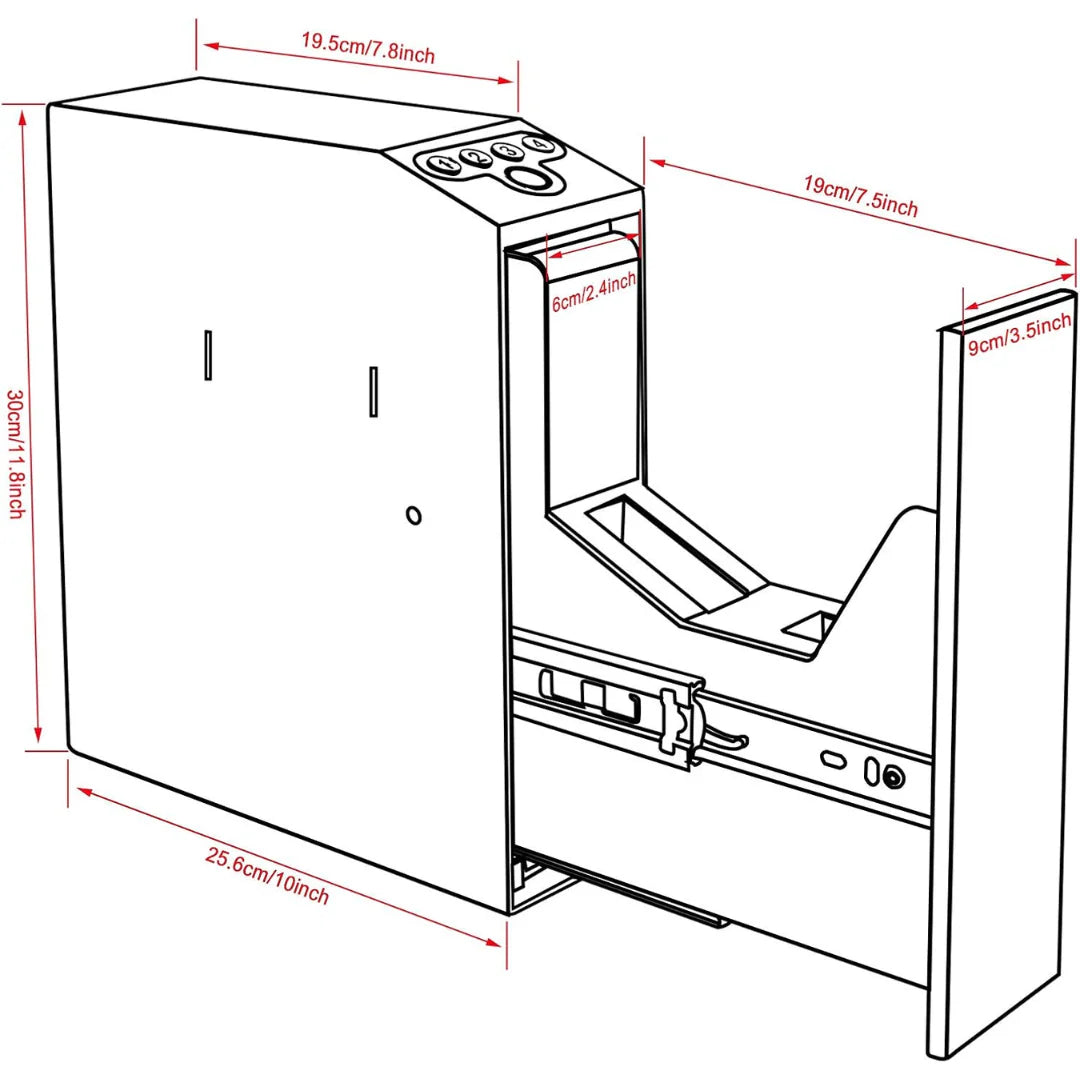 19.5cm/7.8inch

1 2 3 4

19cm/7.5inch

6cm/2.4inch

9cm/3.5inch

30cm/11.8inch

25.6cm/10inch